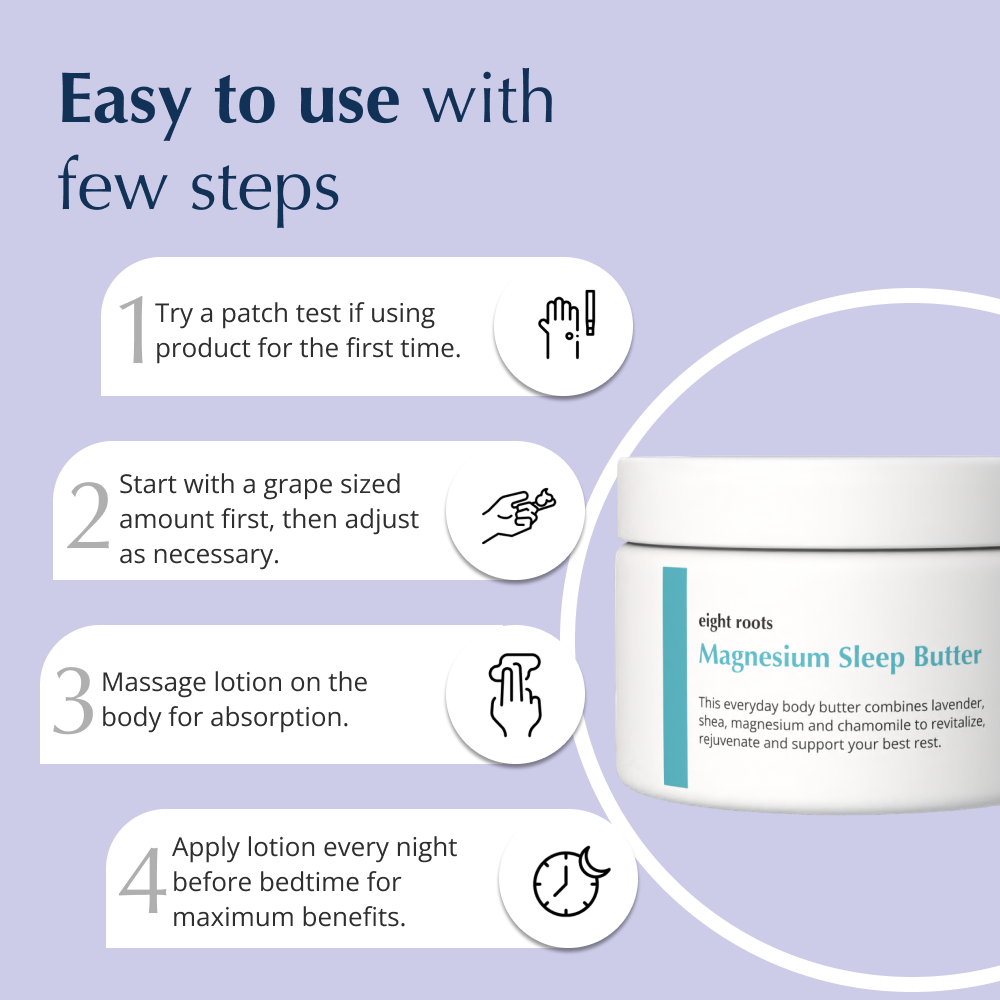 Easy to use with few steps

1 Try a patch test if using product for the first time.

2 Start with a grape sized amount first, then adjust as necessary.

3 Massage lotion on the body for absorption.

4 Apply lotion every night before bedtime for maximum benefits.

eight roots
Magnesium Sleep Butter
This everyday body butter combines lavender, shea, magnesium and chamomile to revitalize, rejuvenate and support your best rest.